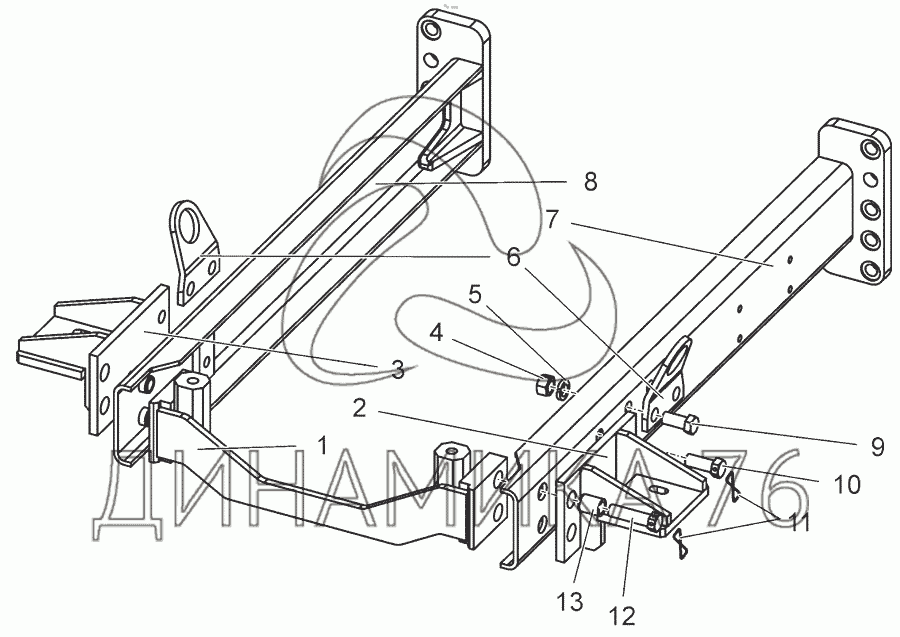 8
7
6
5
4
3
2
1
9
10
11
13
12
ДИНАМИКА 76