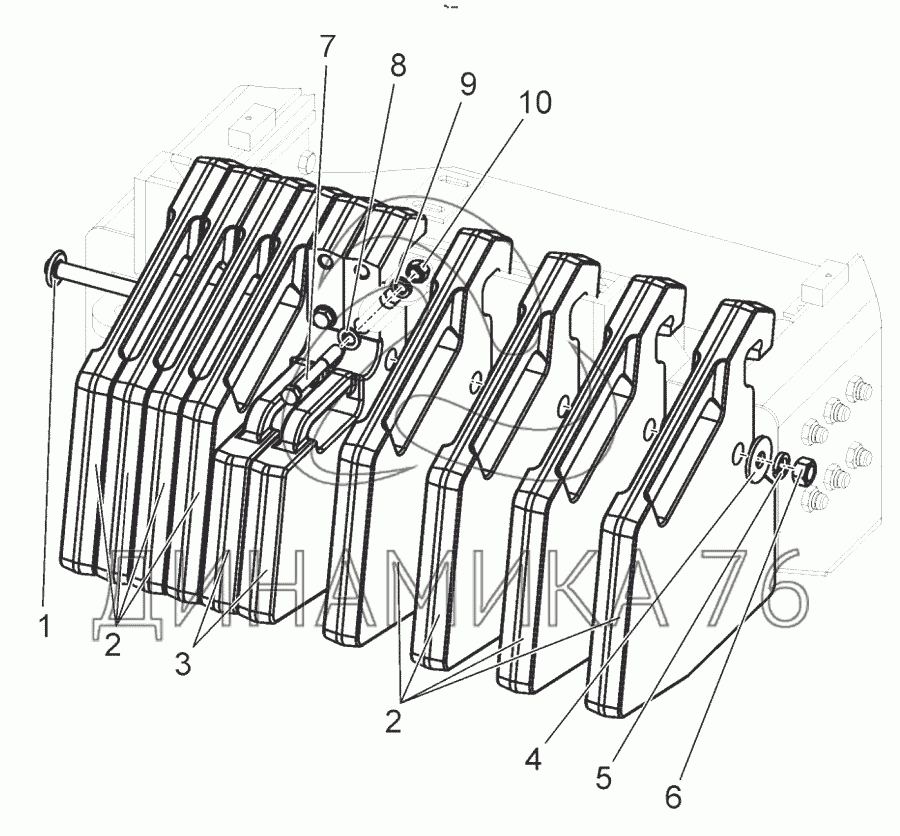 7
8
9
10
1
2
3
2
4
5
6
ДИНАМИКА 76