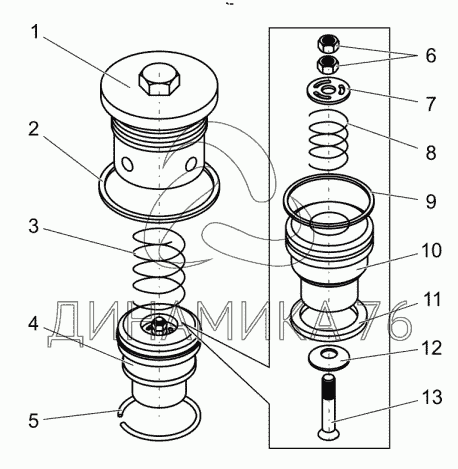 1
2
3
4
5
6
7
8
9
10
11
12
13
ДИНАМИКА 76