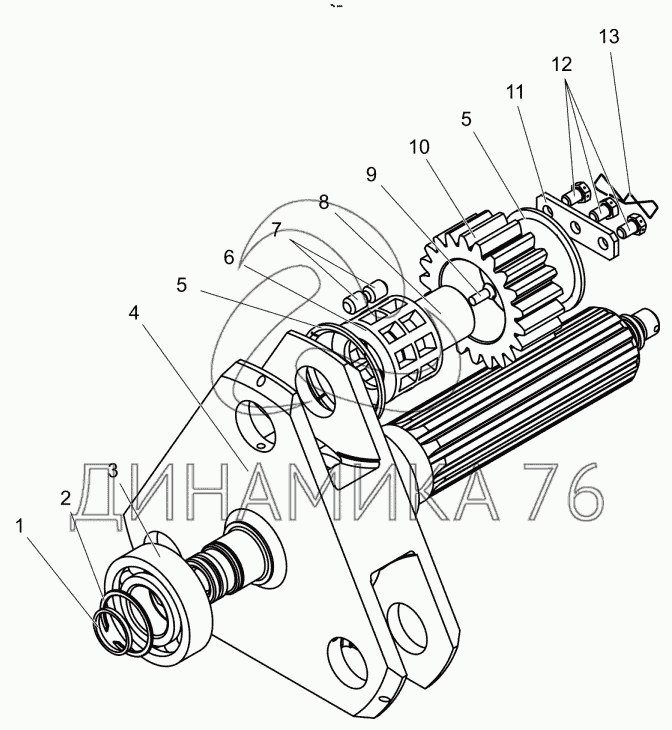 13
12
11
5
10
9
8
7
6
5
4
3
2
1
ДИНАМИКА 76