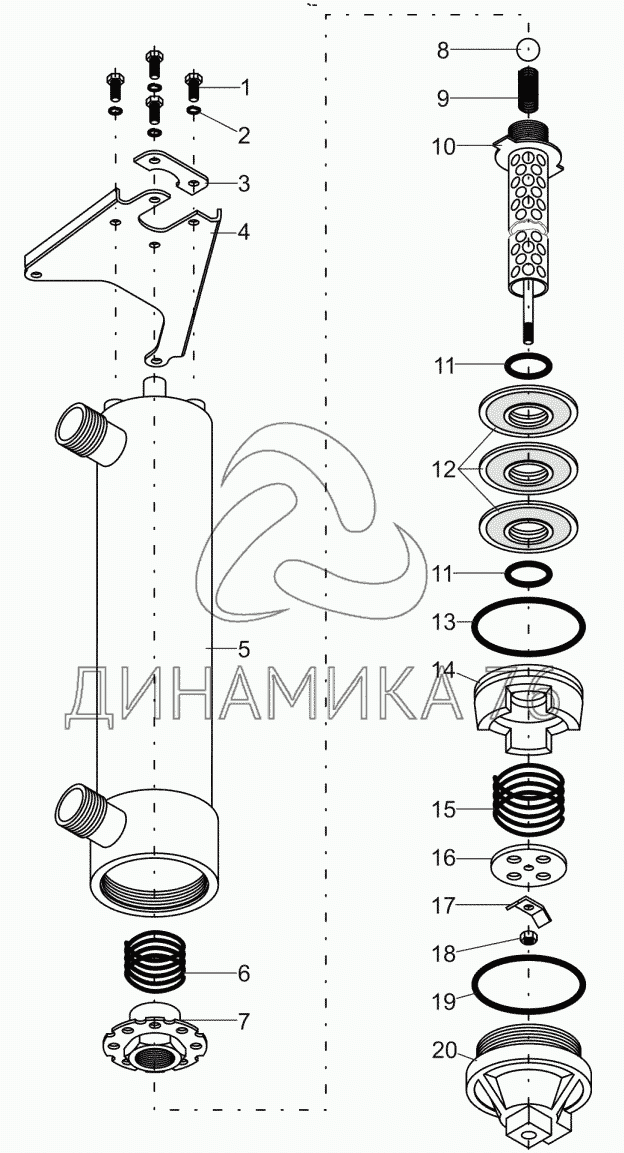 1
2
3
4
5
6
7
8
9
10
11
12
11
13
14
15
16
17
18
19
20
ДИНАМИКА 76