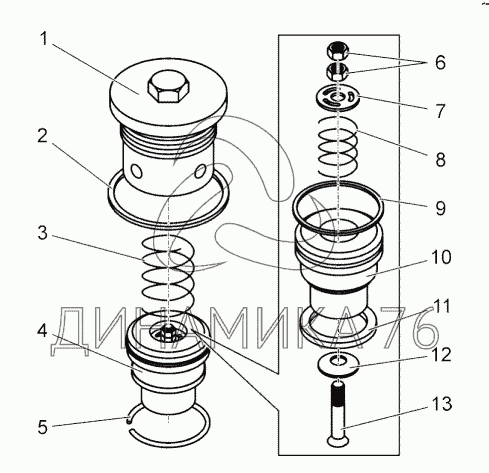 1
2
3
4
5
6
7
8
9
10
11
12
13
ДИНАМИКА 76