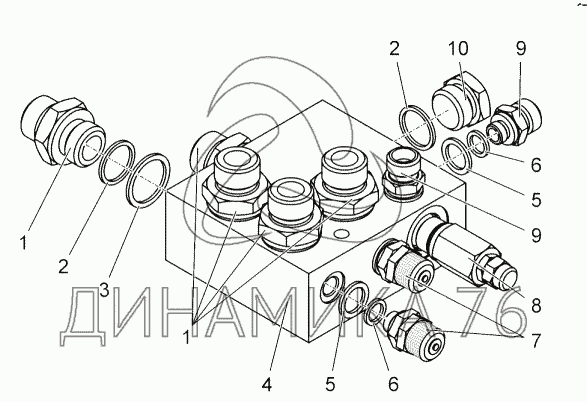 2
10
9
6
5
9
8
7
1
2
3
1
4
5
6
ДИНАМИКА 76