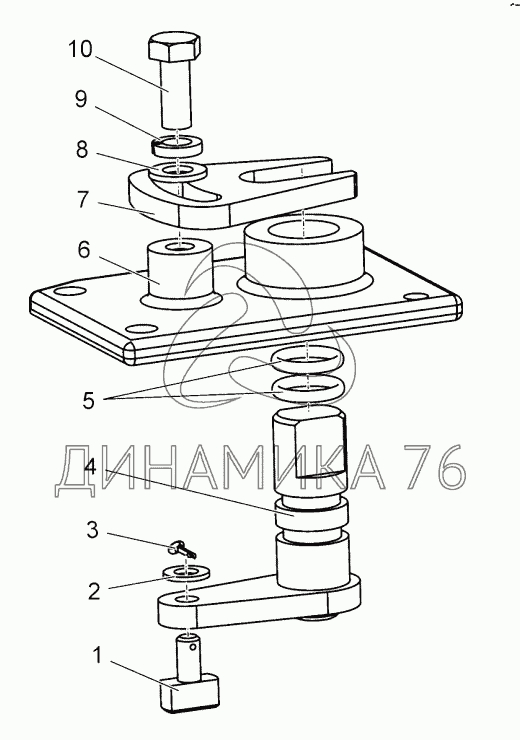 10
9
8
7
6
5
ДИНАМИКА 76
4
3
2
1