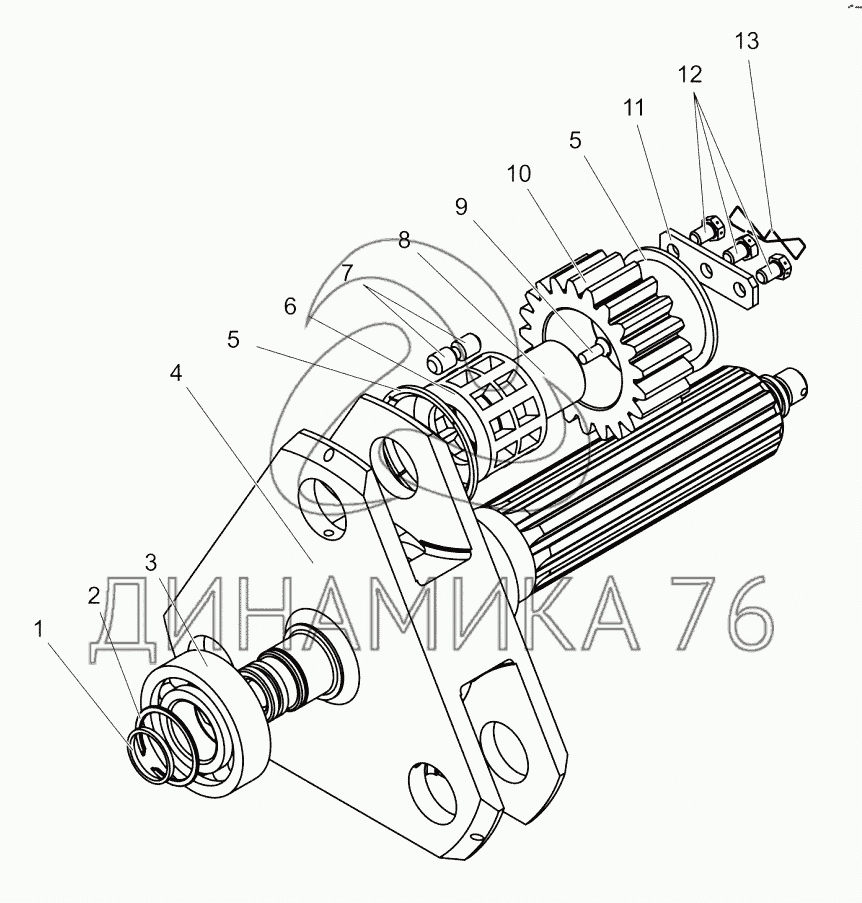 13
12
11
5
10
9
8
7
6
5
4
3
2
1
ДИНАМИКА 76