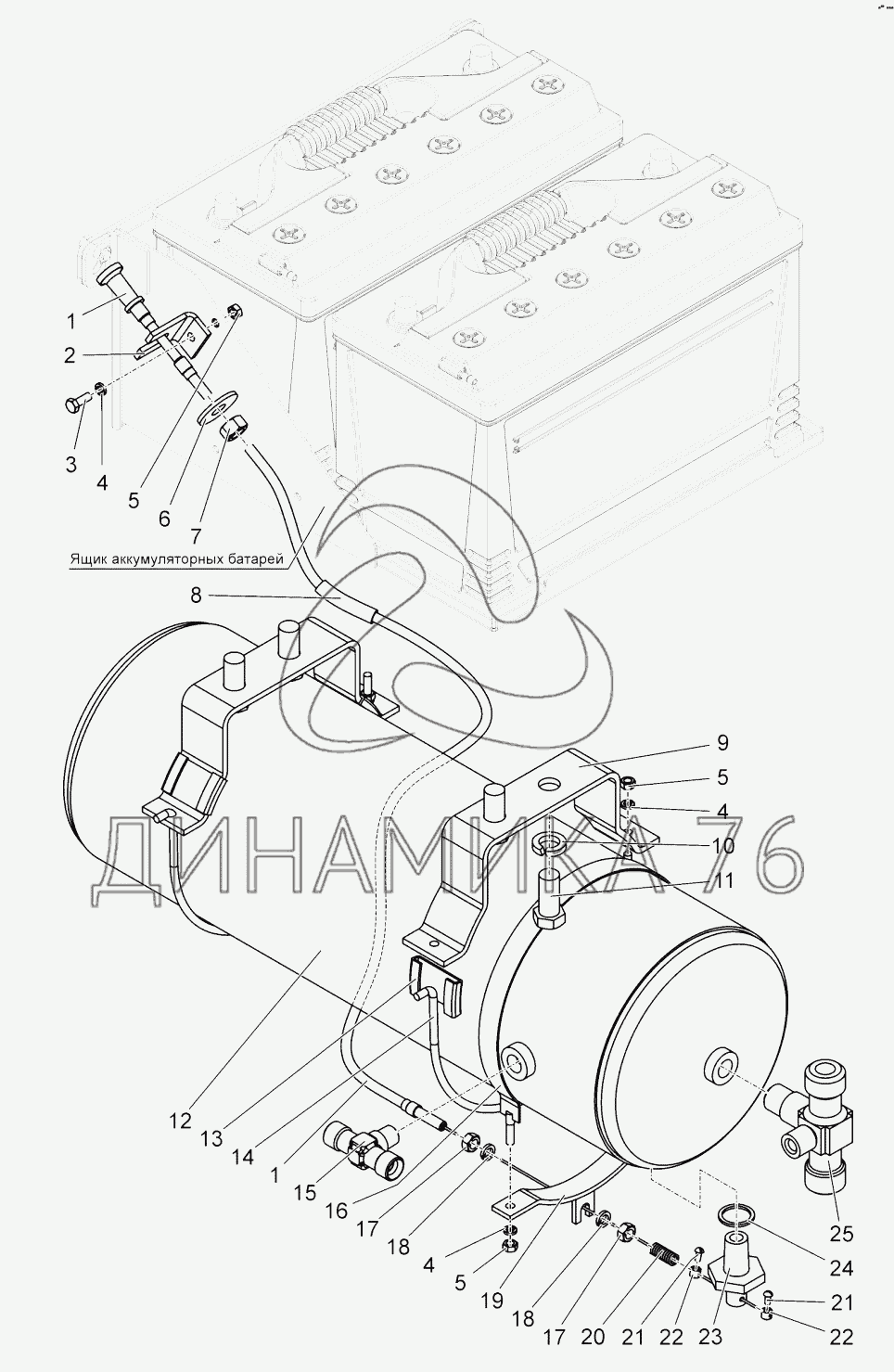 1
2
3
4
5
6
7
Ящик аккумуляторных батарей
8
9
5
4
10
11
ДИНАМИКА 76
12
13
14
1
15
16
17
18
4
5
19
18
17
20
21
22
23
24
25
21
22