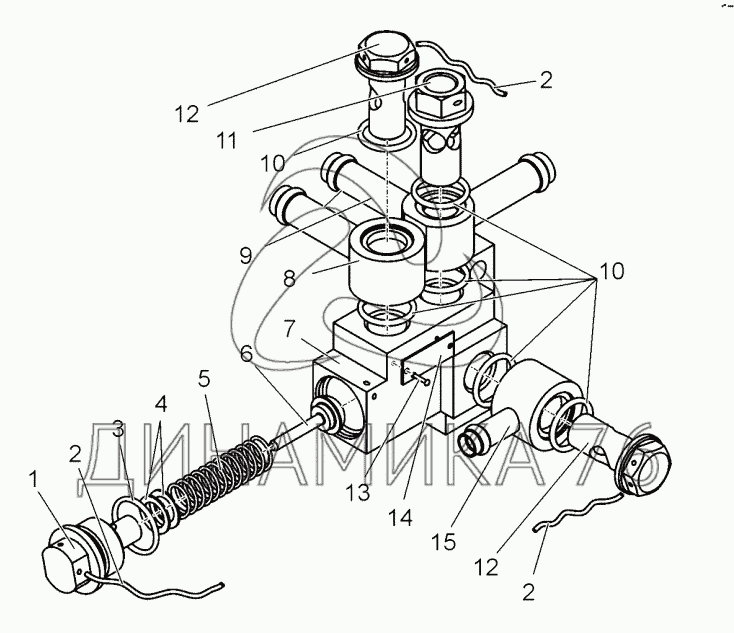 12
2
11
10
9
8
10
7
6
5
4
3
2
1
13
14
15
12
2
ДИНАМИКА 76