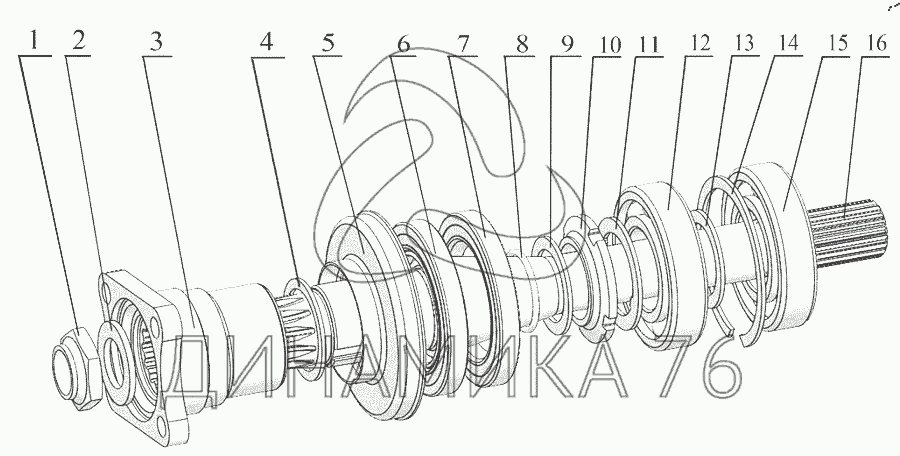 1 2 3 4 5 6 7 8 9 10 11 12 13 14 15 16

ДИНАМИКА 76