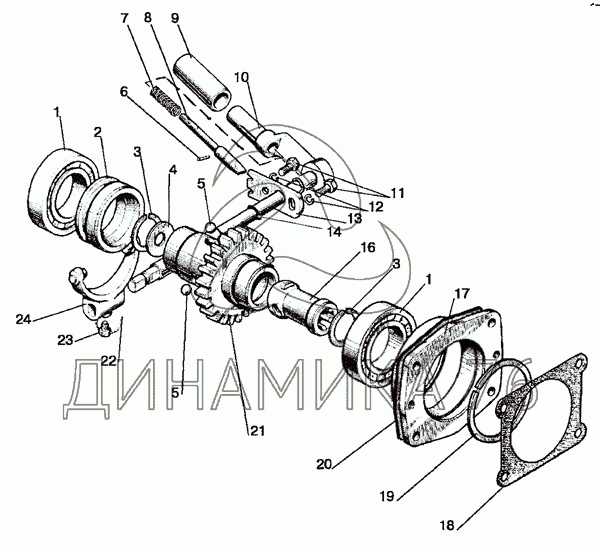 7 8 9
10
6
1
2
3
4
5
11
12
13
14
16
3
1
17
24
23
22
5
21
20
19
18
ДИНАМИКА 76