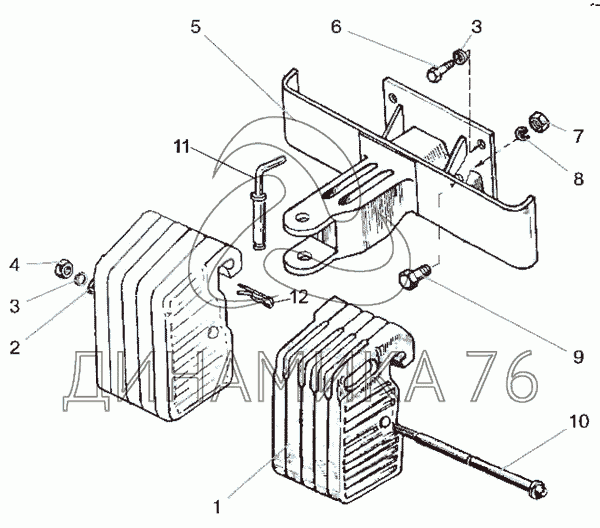 5
6
3
7
8
11
4
3
2
12
9
ДИНАМИКА 76
10
1