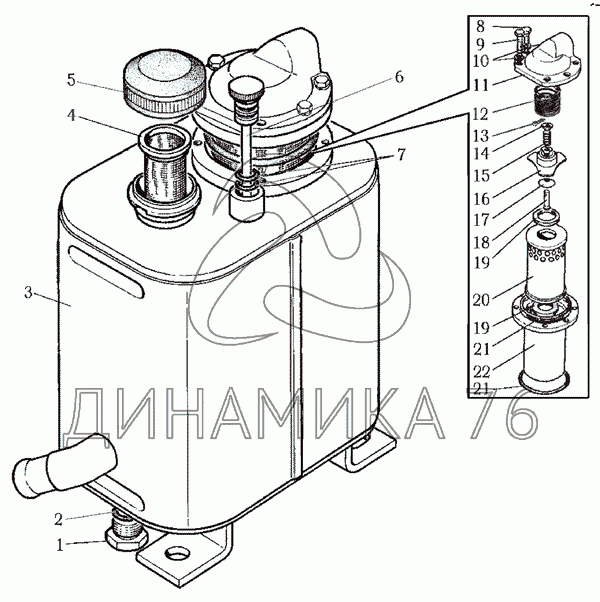 5
4
6
7
3
2
1
8
9
10
11
12
13
14
15
16
17
18
19
20
19
21
22
21
ДИНАМИКА 76