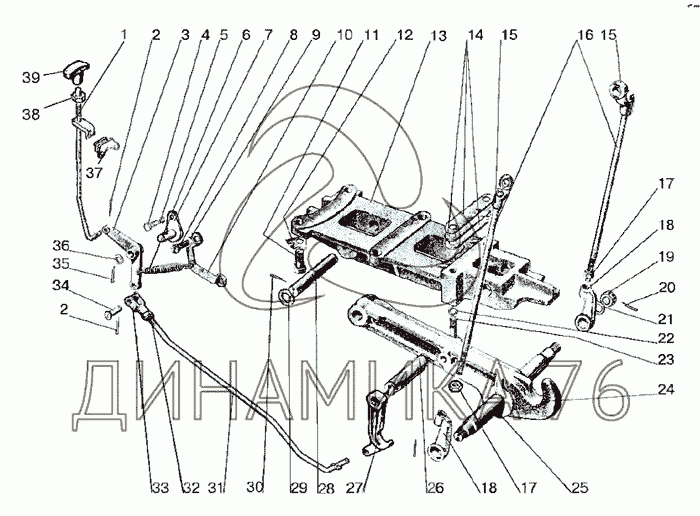 1 2 3 4 5 6 7 8 9 10 11 12 13 14 15 16 15

39

38

37

36

35

34

2

17

18

19

20

21

22

23

24

ДИНАМИКА 76

33 32 31 30 29 28 27 26 18 17 25