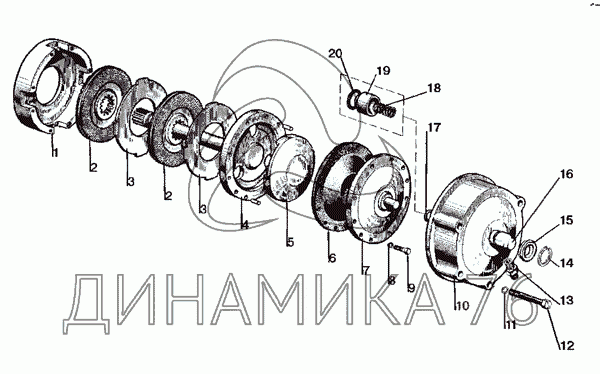 20
19
18
17
16
15
14
13
12
11
10
9
8
7
6
5
4
3
2
3
2
1
ДИНАМИКА 76