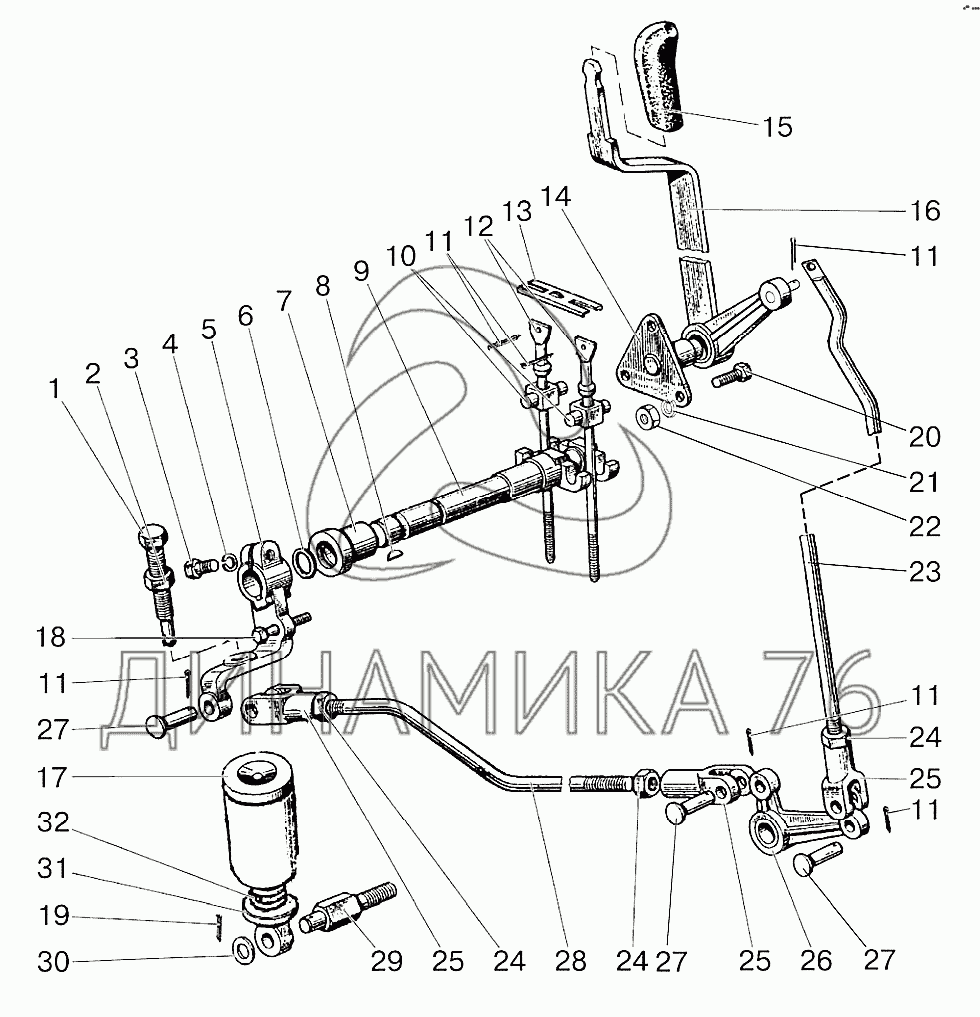 15
16
11
14
13
12
11
10
9
8
7
6
5
4
3
2
1
20
21
22
23
18
11
27
ДИНАМИКА 76
11
24
25
11
17
32
31
19
30
29
25
24
28
24
27
25
26
27