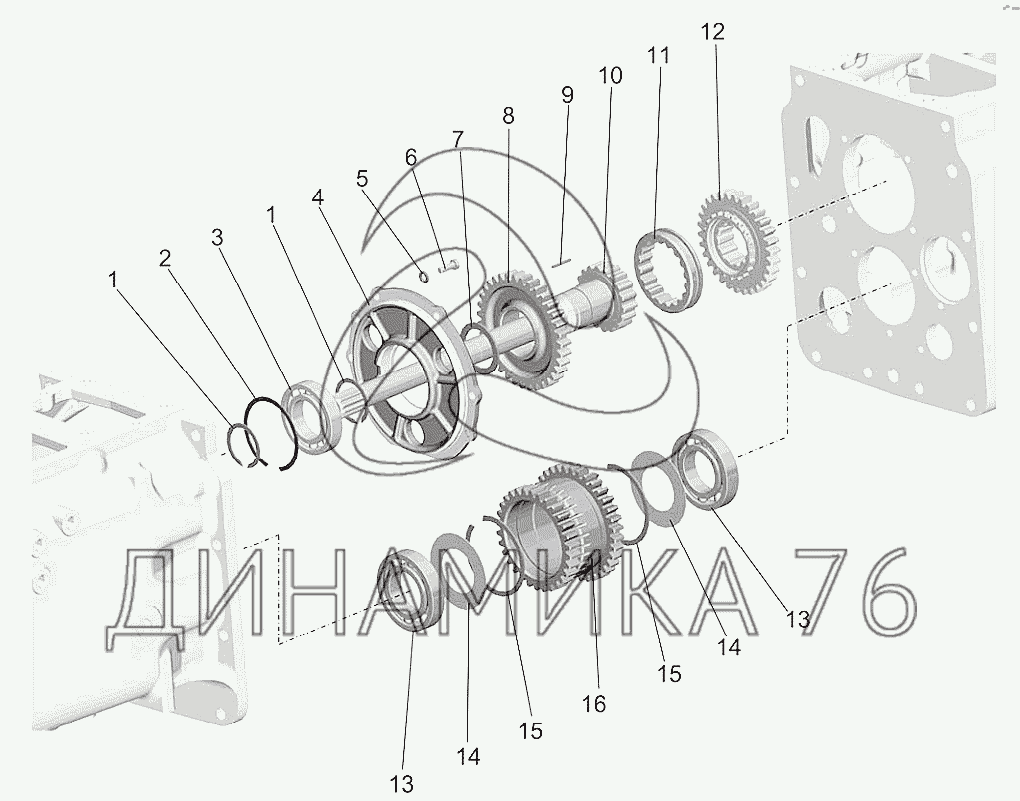 1
2
3
1
4
5
6
7
8
9
10
11
12
13
14
15
16
15
14
13

ДИНАМИКА 76