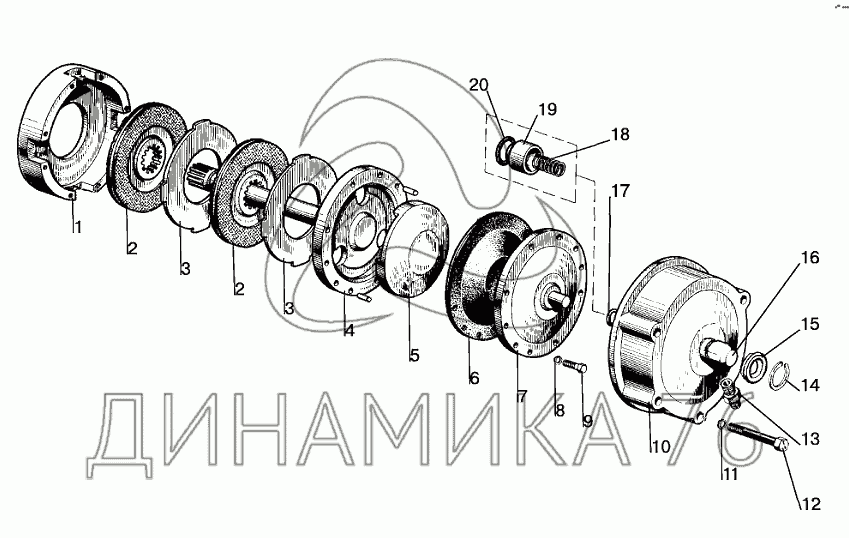 20
19
18
17
16
15
14
13
12
11
10
9
8
7
6
5
4
3
2
3
2
1
ДИНАМИКА 76