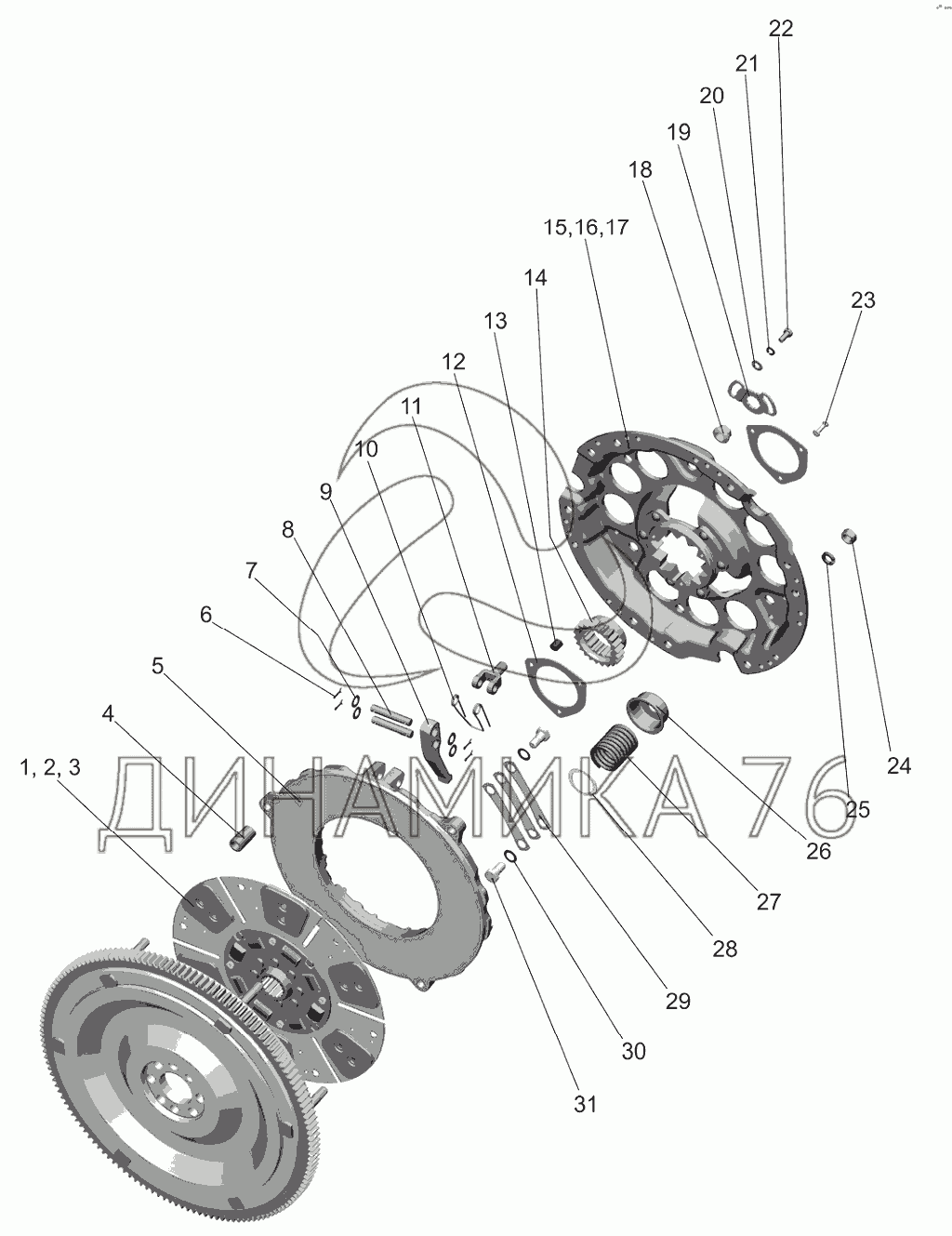 22
21
20
19
18
15,16,17
14
13
12
11
10
9
8
7
6
5
4
1, 2, 3
23
24
25
26
27
28
29
30
31
ДИНАМИКА 76