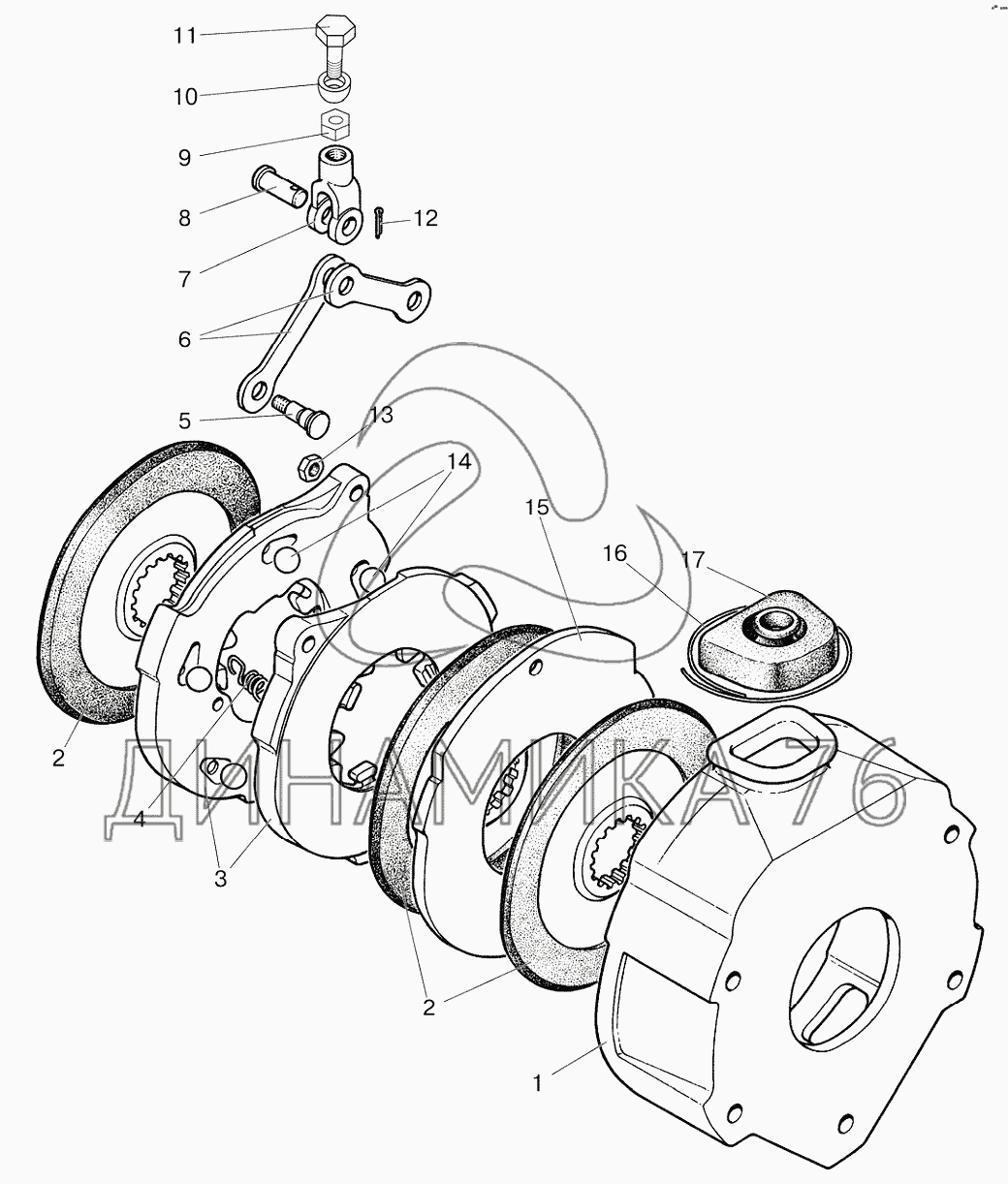 11
10
9
8
12
7
6
5
13
14
15
16
17
2
4
3
2
1
ДИНАМИКА 76