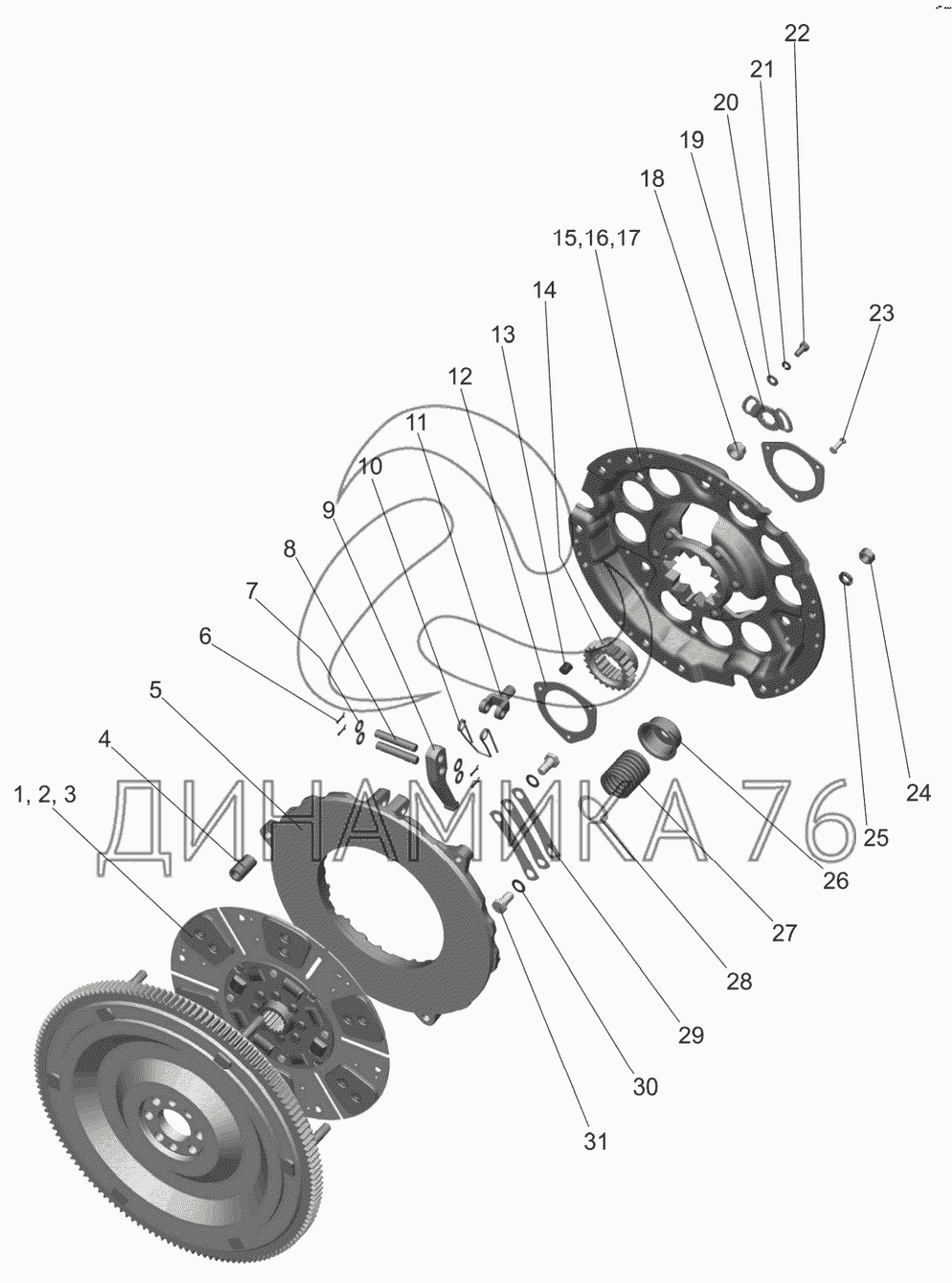 22
21
20
19
18
15,16,17
14
13
12
11
10
9
8
7
6
5
4
1, 2, 3
23
24
25
26
27
28
29
30
31
ДИНАМИКА 76