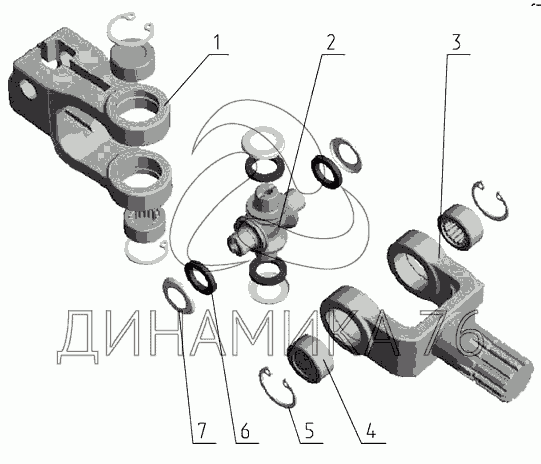 1
2
3
ДИНАМИКА 76
7
6
5
4