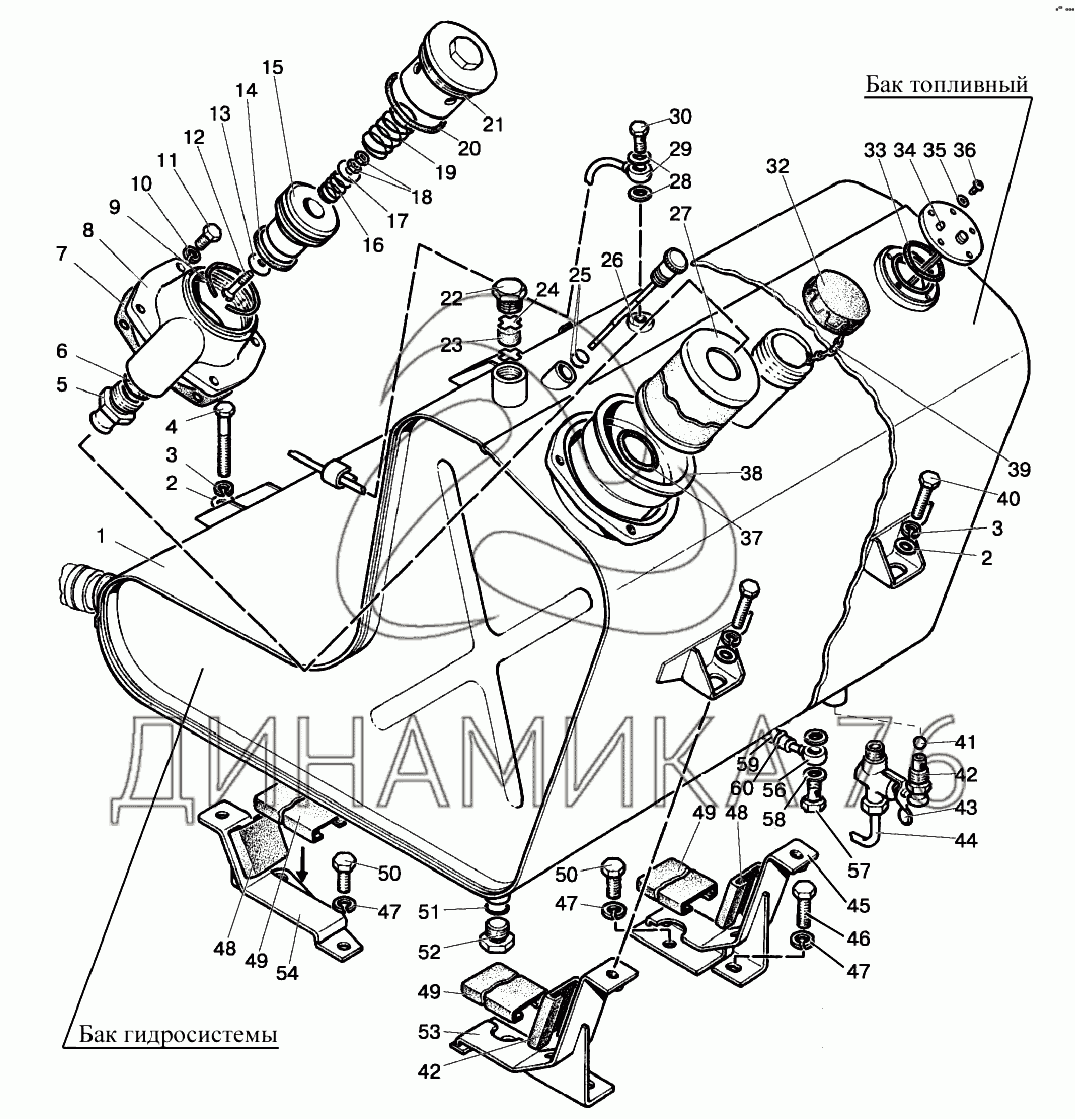 Бак топливный

15
14
13
12
11
10
9
8
7
6
5
4
3
2
1
21
20
19
18
17
16
30
29
28
27
26
25
24
22
23
32
33 34 35 36
38
37
39
40
3
2
41
42
43
44
59
60
56
58
57
49
48
45
46
47
50
47
51
52
50
47
48
49
54
49
53
42

ДИНАМИКА 76

Бак гидросистемы