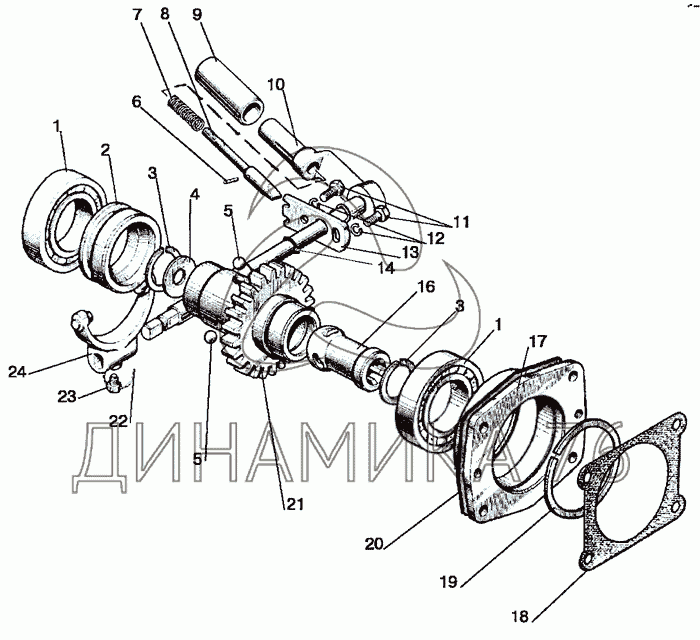 7 8 9
10
6
1
2
3
4
5
11
12
13
14
16
3
1
17
24
23
22
5
21
20
19
18
ДИНАМИКА 76