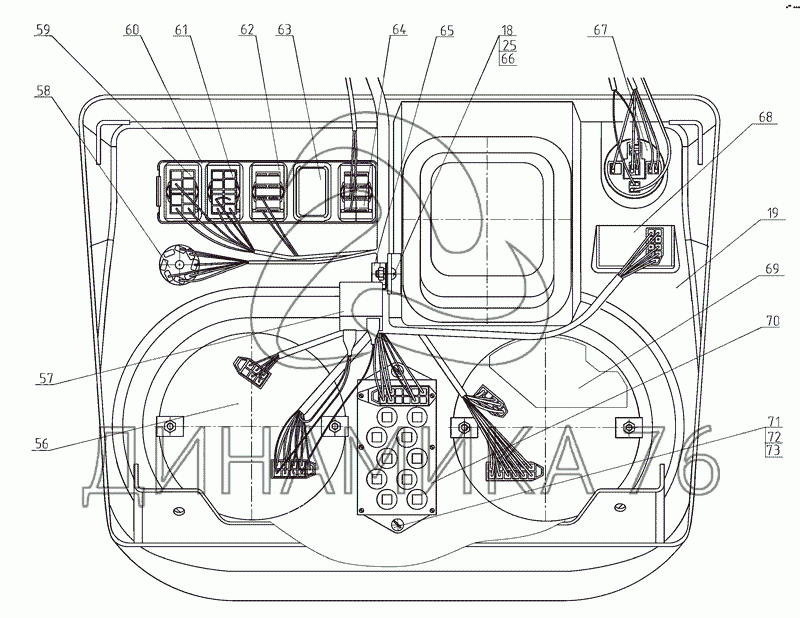 59
60
61
62
63
64
65
18
25
66
67
58
68
19
69
70
57
56
71
72
73
ДИНАМИКА 76