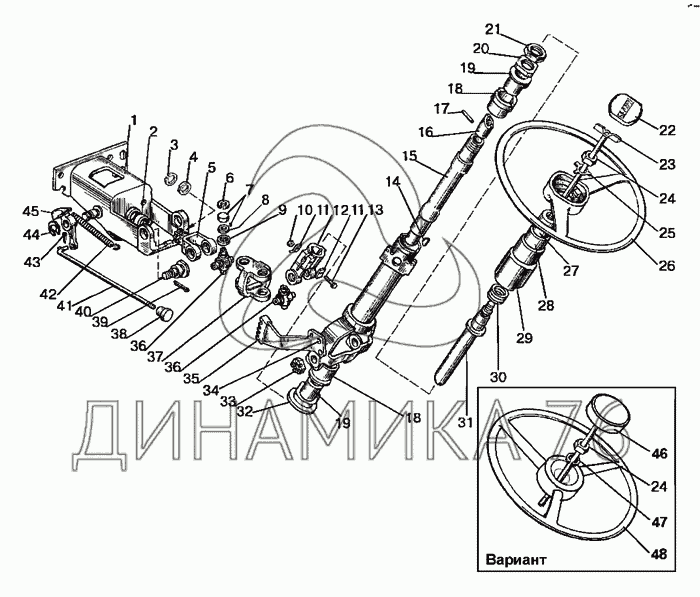 21
20
19
18
17
16
15
14
22
23
24
25
26
27
28
29
30
31
1
2
3
4
5
6
7
8
9
10
11
12
11
13
45
44
43
42
41
40
39
38
36
37
36
35
34
33
32
19
18
ДИНАМИКА 76
46
24
47
48
Вариант