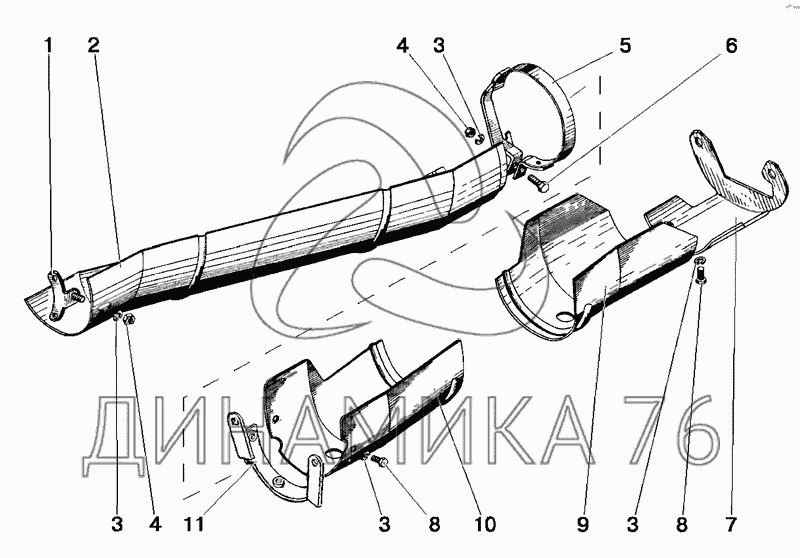 1 2 4 3 5 6

ДИНАМИКА 76

3 4 11 3 8 10 9 3 8 7