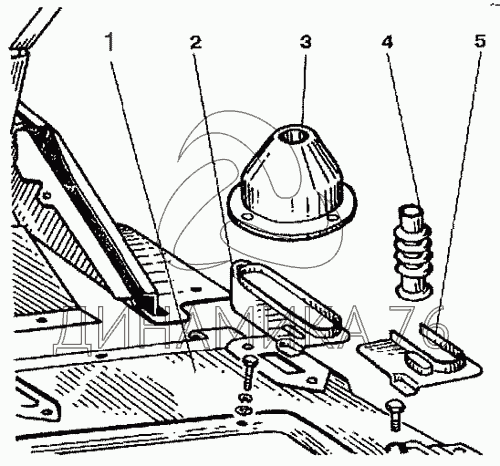 1 2 3 4 5

ДИНАМИКА 76