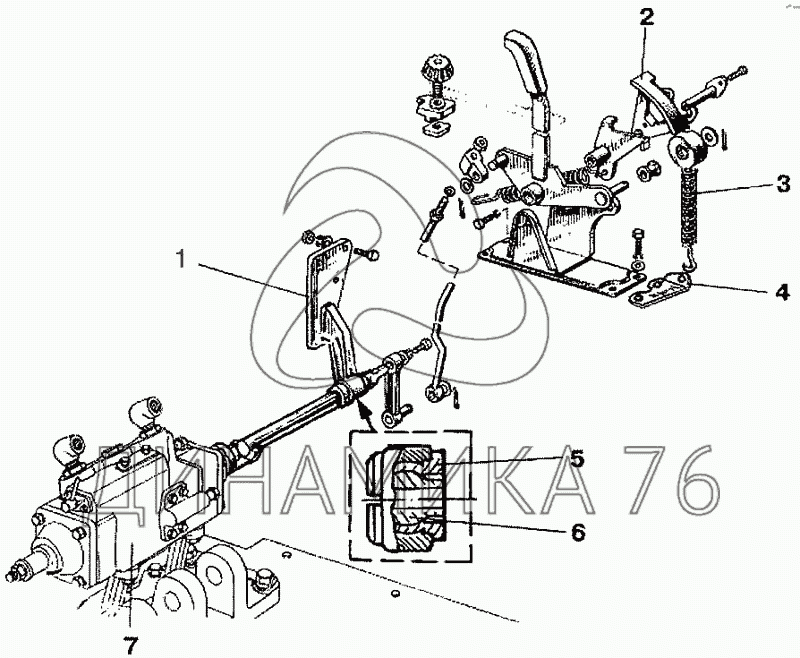 2
3
1
4
5
6
7
ДИНАМИКА 76