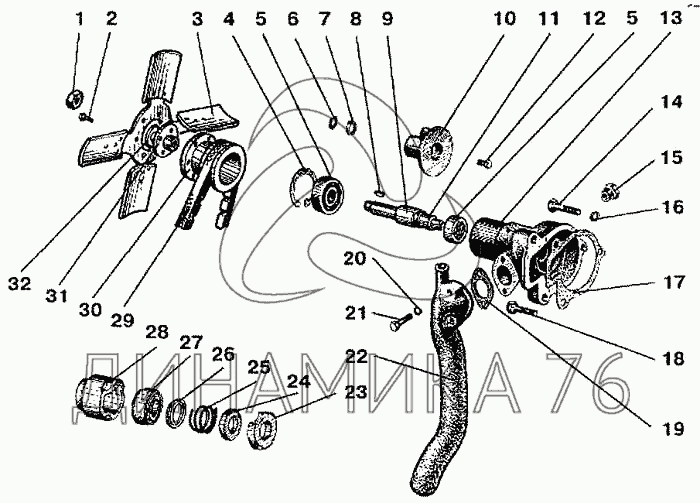 1 2 3 4 5 6 7 8 9 10 11 12 5 13

14

15

16

17

18

19

20

21

22

23

24

25

26

27

28

29

30

31

32

ДИНАМИКА 76