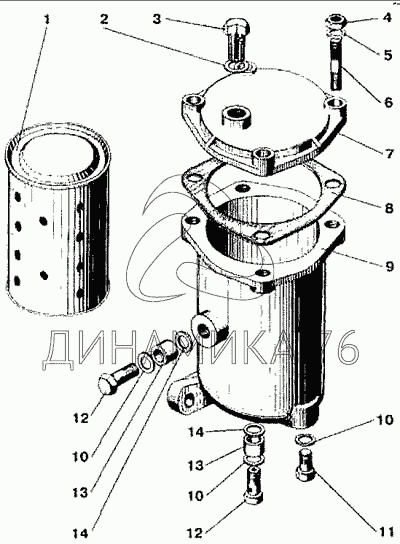 1
2
3
4
5
6
7
8
9
ДИНАМИКА 76
12
10
13
14
14
13
10
12
10
11