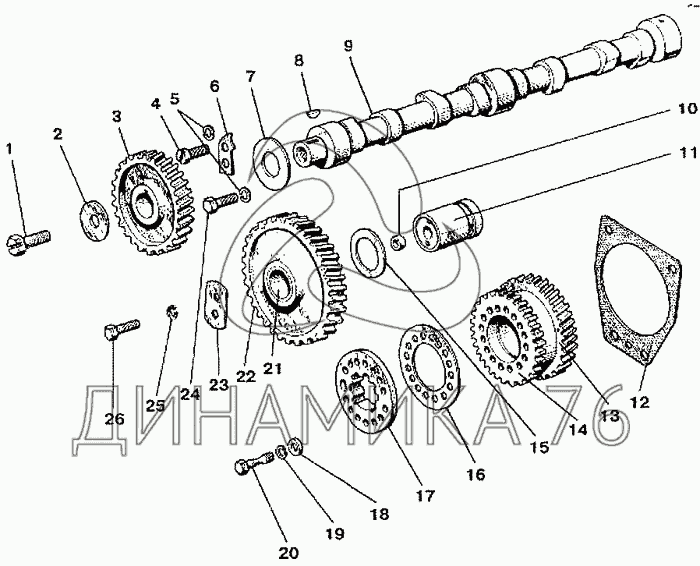 1
2
3
4
5
6
7
8
9
10
11
12
13
14
15
16
17
18
19
20
21
22
23
24
25
26
ДИНАМИКА 76