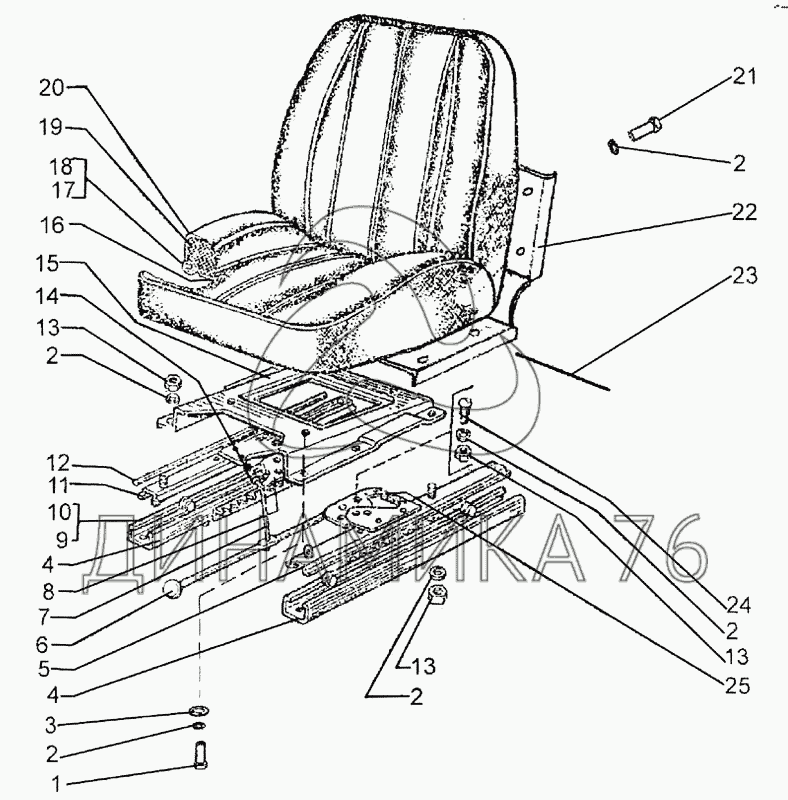 20
19
18
17
16
15
14
13
2
12
11
10
9
4
8
7
6
5
4
3
2
1
21
2
22
23
24
2
13
25
13
2
ДИНАМИКА 76