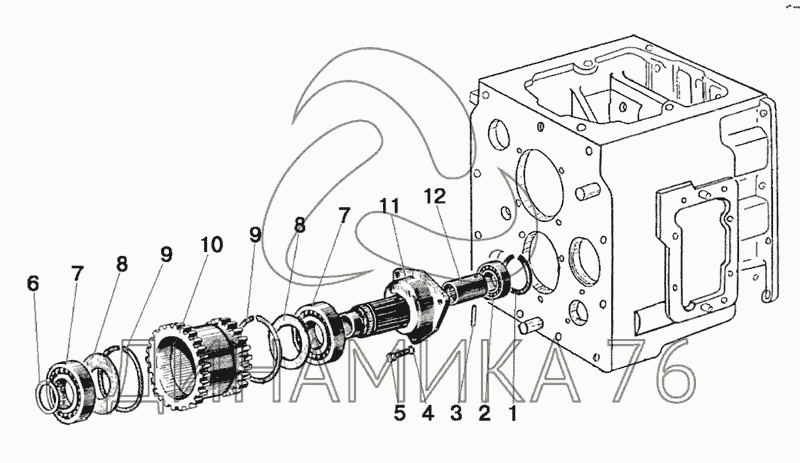 6 7 8 9 10 9 8 7 11 12

5 4 3 2 1

ДИНАМИКА 76