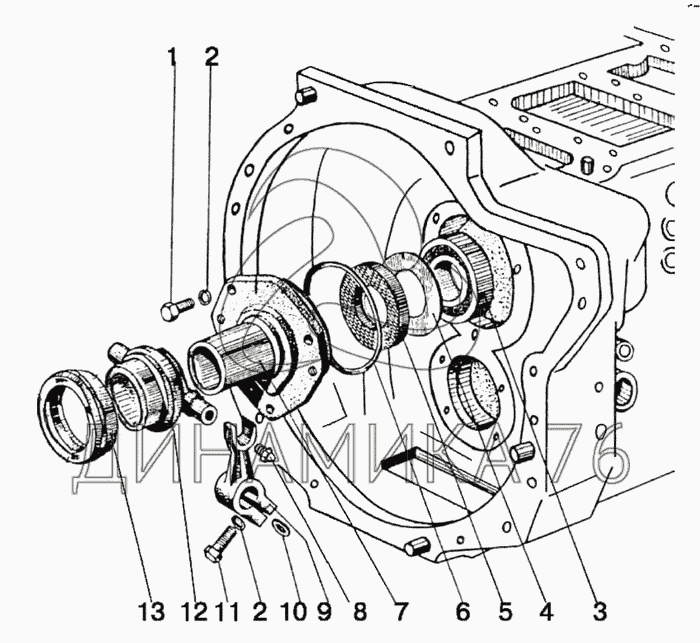 1 2

ДИНАМИКА 76

13 12 11 2 10 9 8 7 6 5 4 3