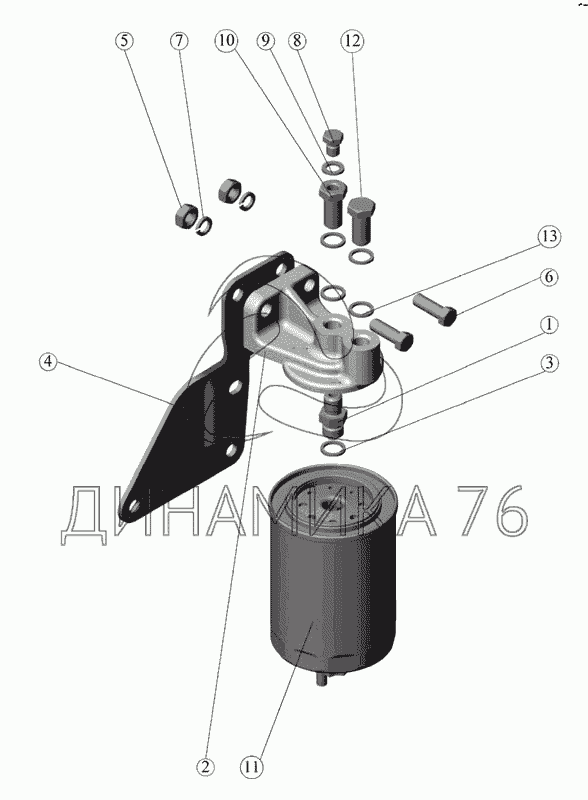 5
7
10
9
8
12
13
6
1
3
4
ДИНАМИКА 76
2
11