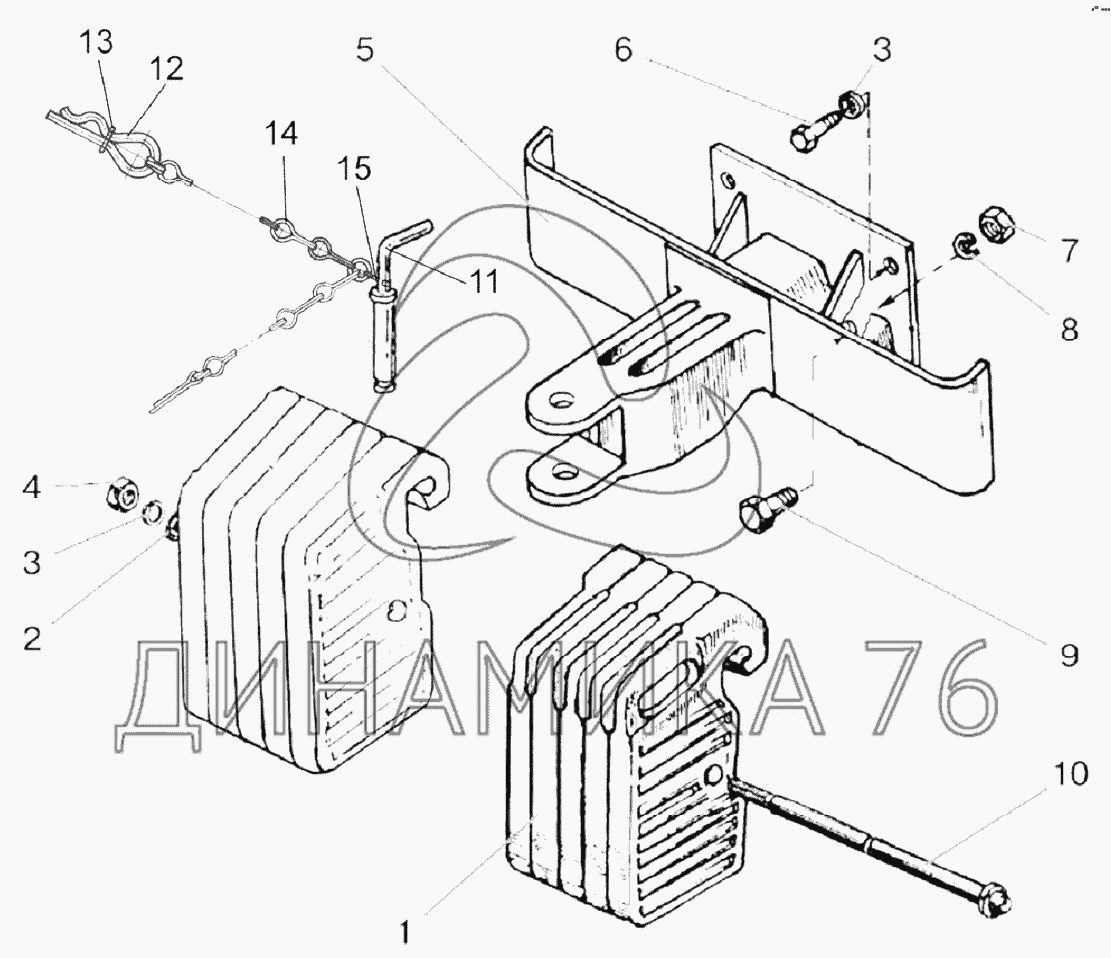 13
12
5
6
3
14
15
11
7
8
4
3
2
9
ДИНАМИКА 76
10
1