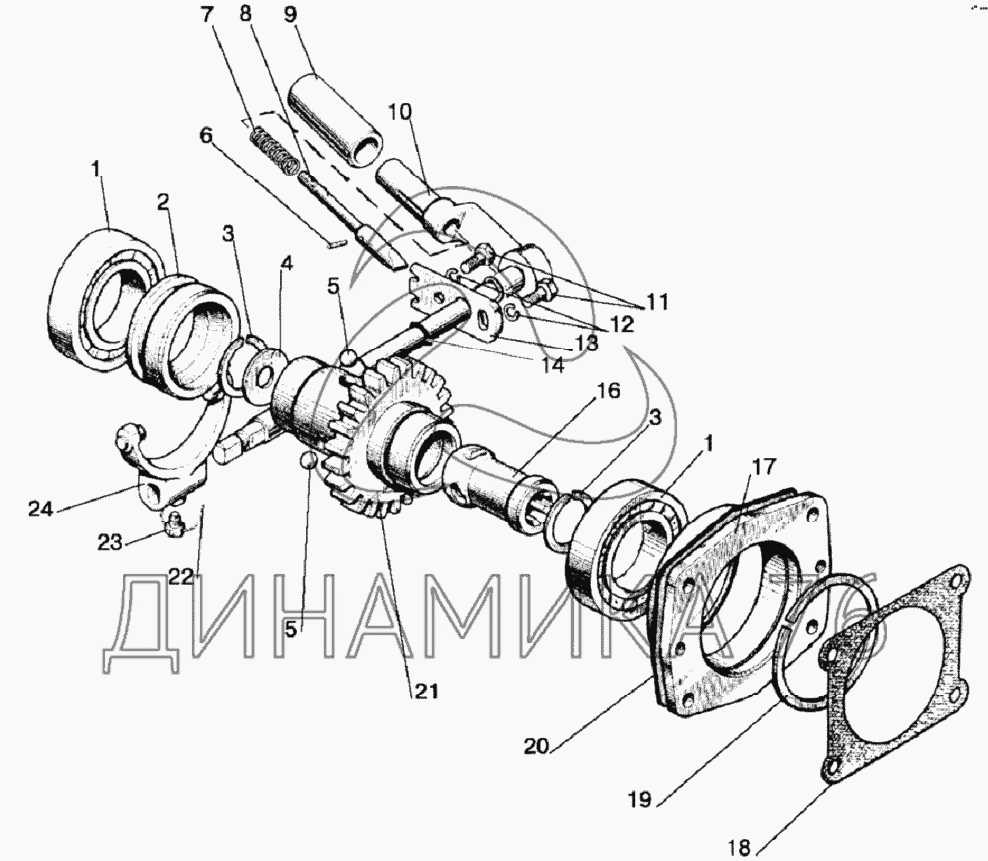 7 8 9
10
6
1
2
3
4
5
11
12
13
14
16
3
1
17
24
23
22
5
21
20
19
18
ДИНАМИКА 76