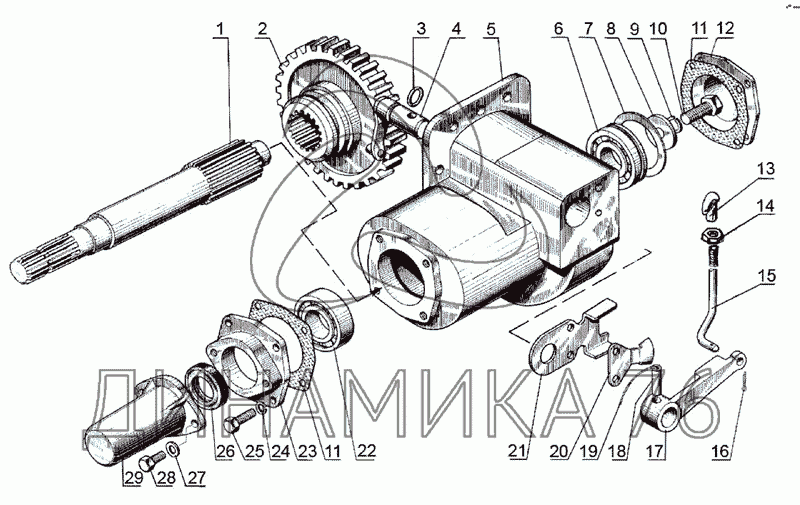 1 2 3 4 5 6 7 8 9 10 11 12
13
14
15
ДИНАМИКА 76
29 28 27 26 25 24 23 11 22 21 20 19 18 17 16