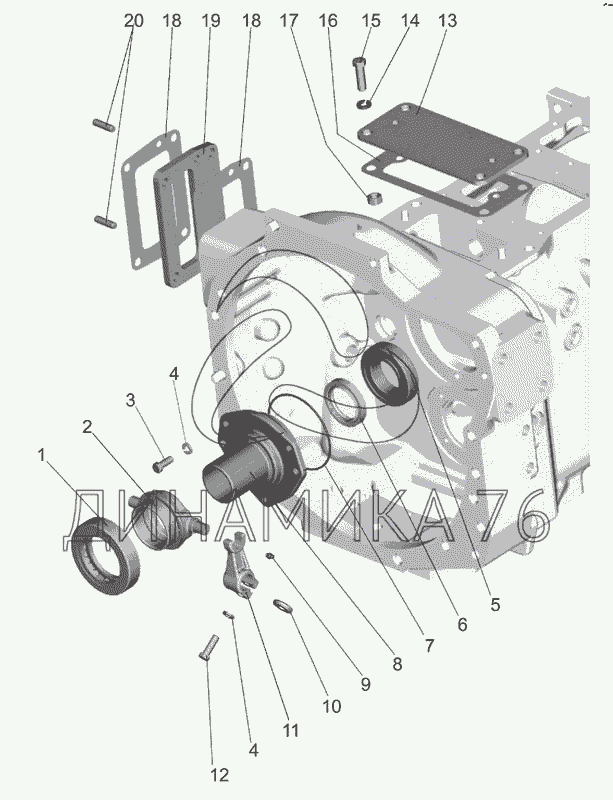 20 18 19 18 17 16 15 14 13

4
3
2
1

ДИНАМИКА 76

5
6
7
8
9
10
11
4
12