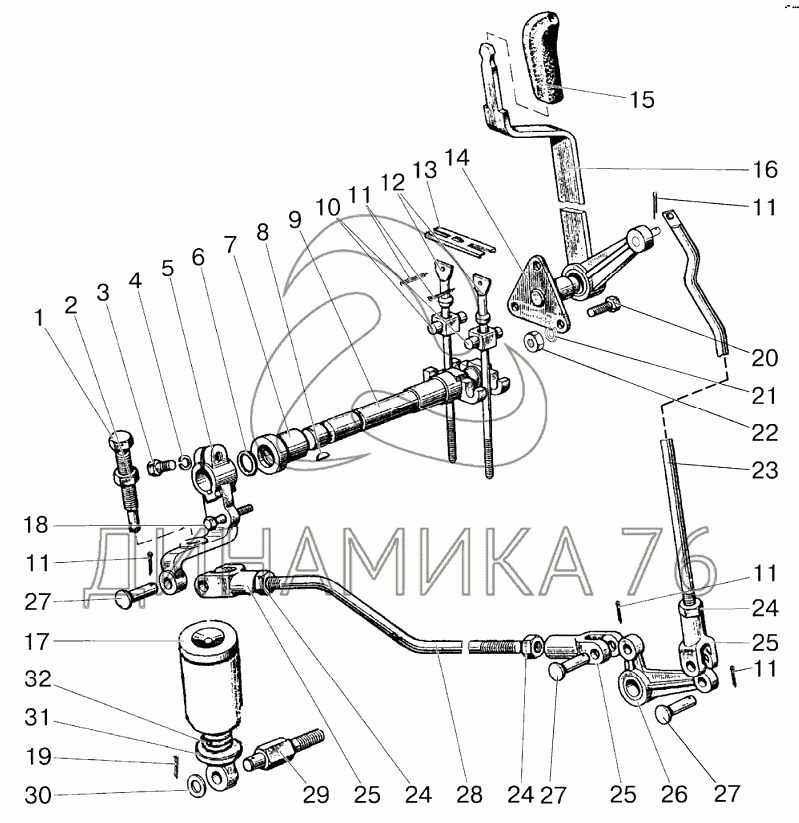 15
16
11
14
13
12
11
10
9
8
7
6
5
4
3
2
1
20
21
22
23
18
11
27
ДИНАМИКА 76
11
24
25
11
17
32
31
19
30
29
25
24
28
24
27
25
26
27