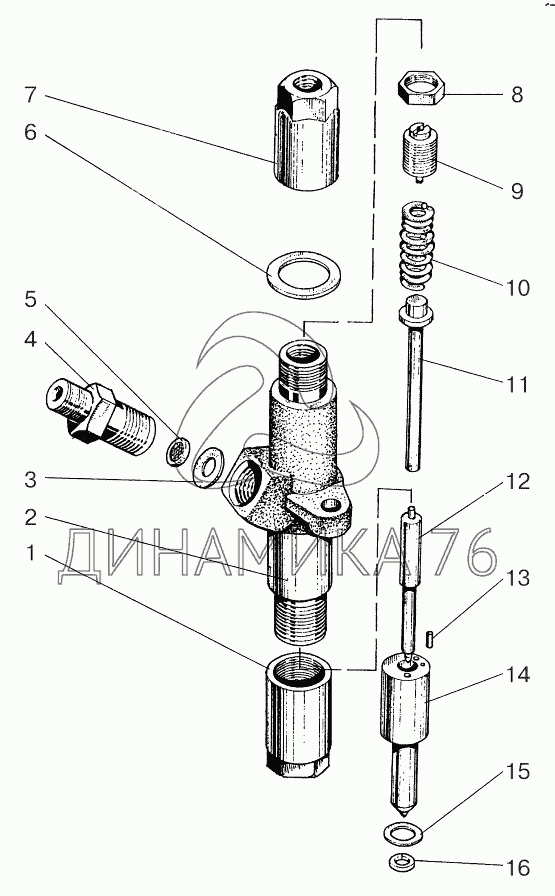 7
6
5
4
3
2
1
8
9
10
11
12
13
14
15
16
ДИНАМИКА 76