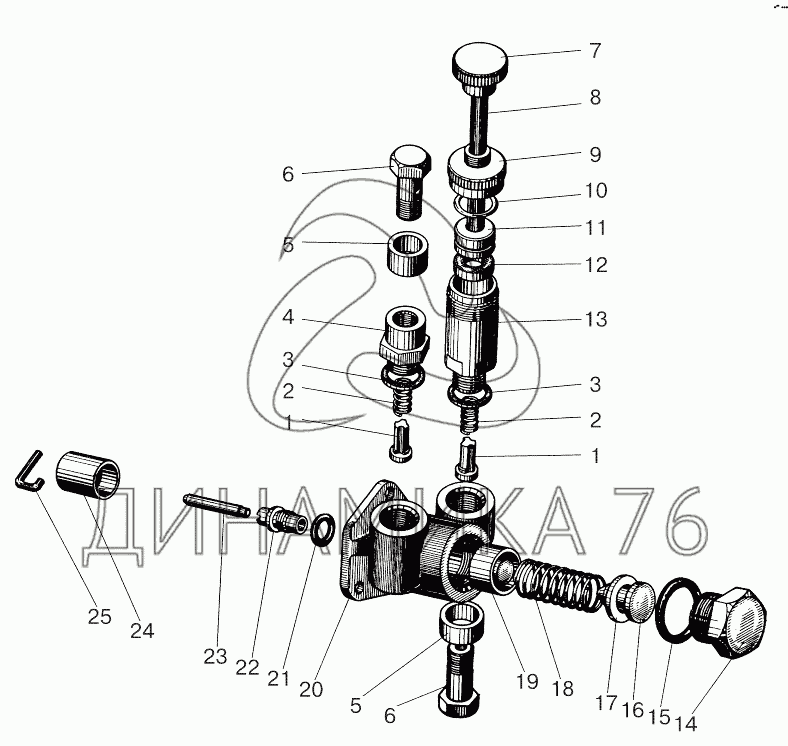 7
8
9
10
11
12
13
3
2
1
6
5
4
3
2
1
ДИНАМИКА 76
25
24
23
22
21
20
5
6
19
18
17
16
15
14