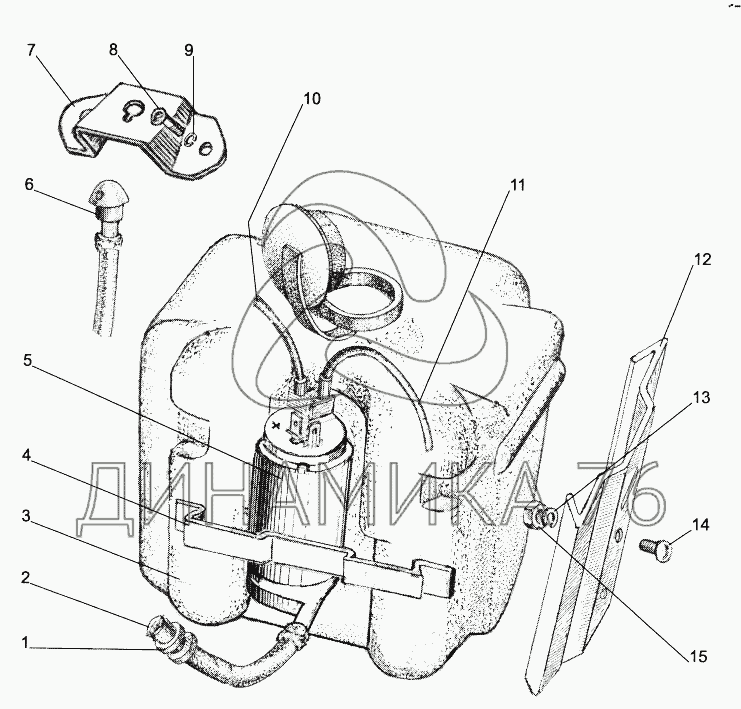 7
8
9
10
6
11
12
5
13
4
ДИНАМИКА 76
3
14
2
1
15