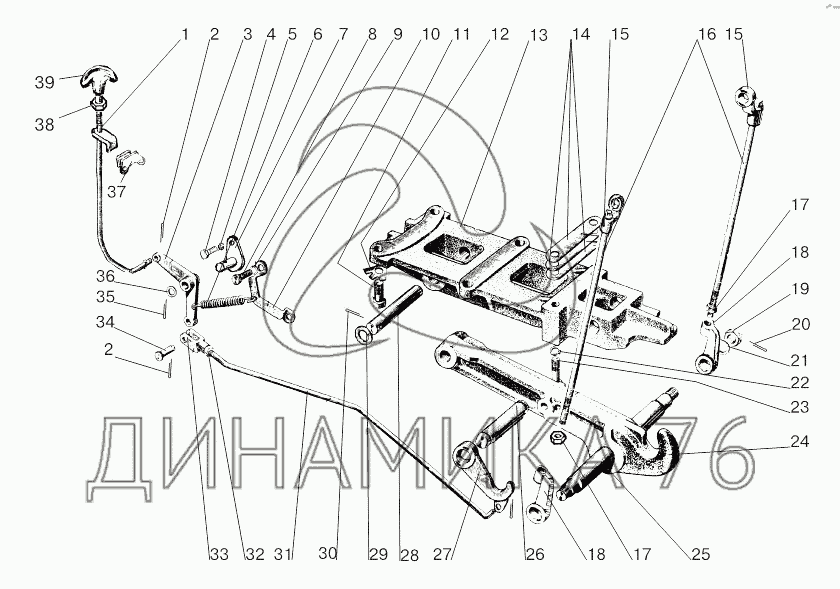 1 2 3 4 5 6 7 8 9 10 11 12 13 14 15 16 15

39
38
37
36
35
34
2

17
18
19
20
21
22
23
24

ДИНАМИКА 76

33 32 31 30 29 28 27 26 18 17 25