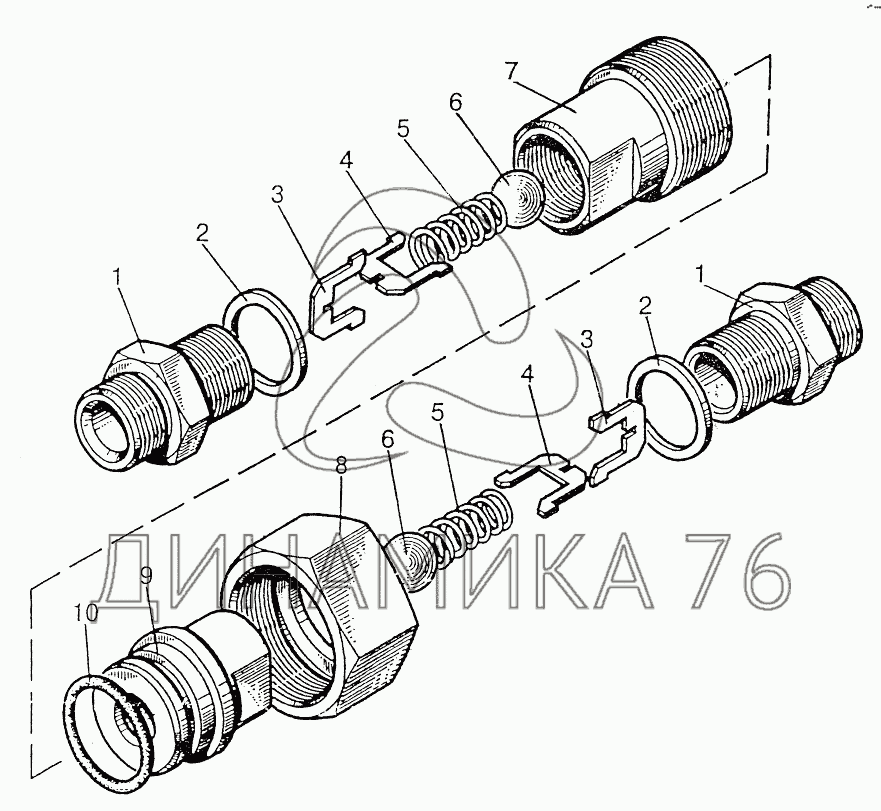 7
6
5
4
3
2
1
1
2
3
4
5
6
8
9
10
ДИНАМИКА 76