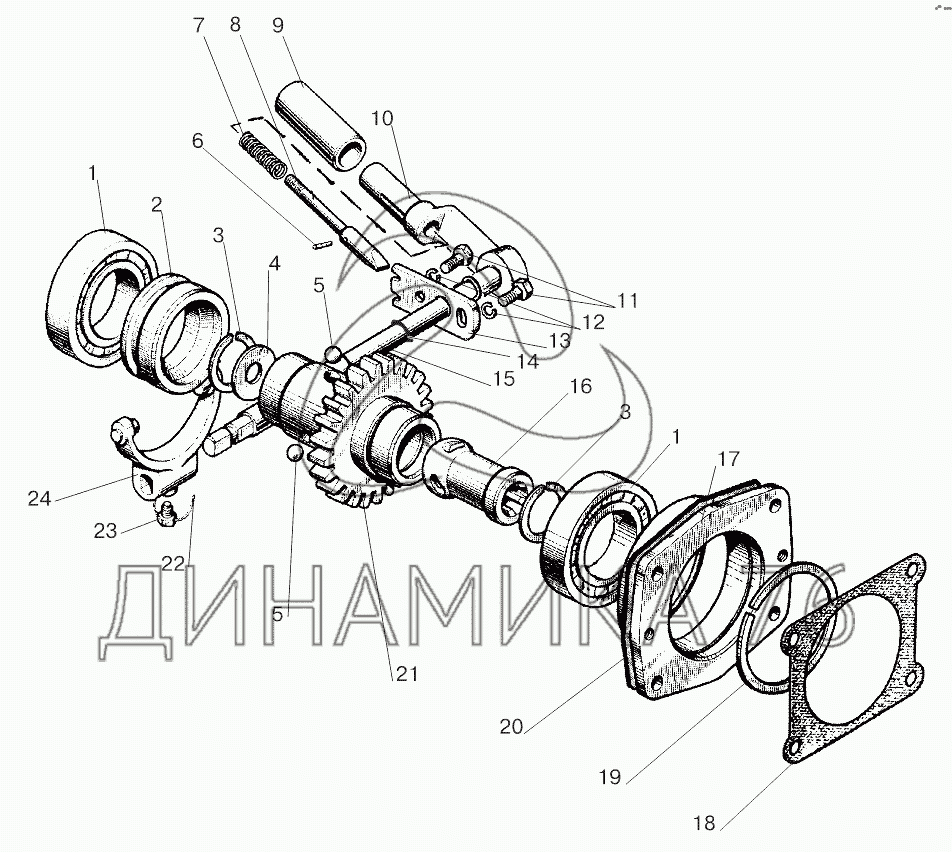 7 8 9
10
6
1
2
3
4
5
11
12
13
14
15
16
3
1
17
24
23
22
5
21
20
19
18
ДИНАМИКА 76