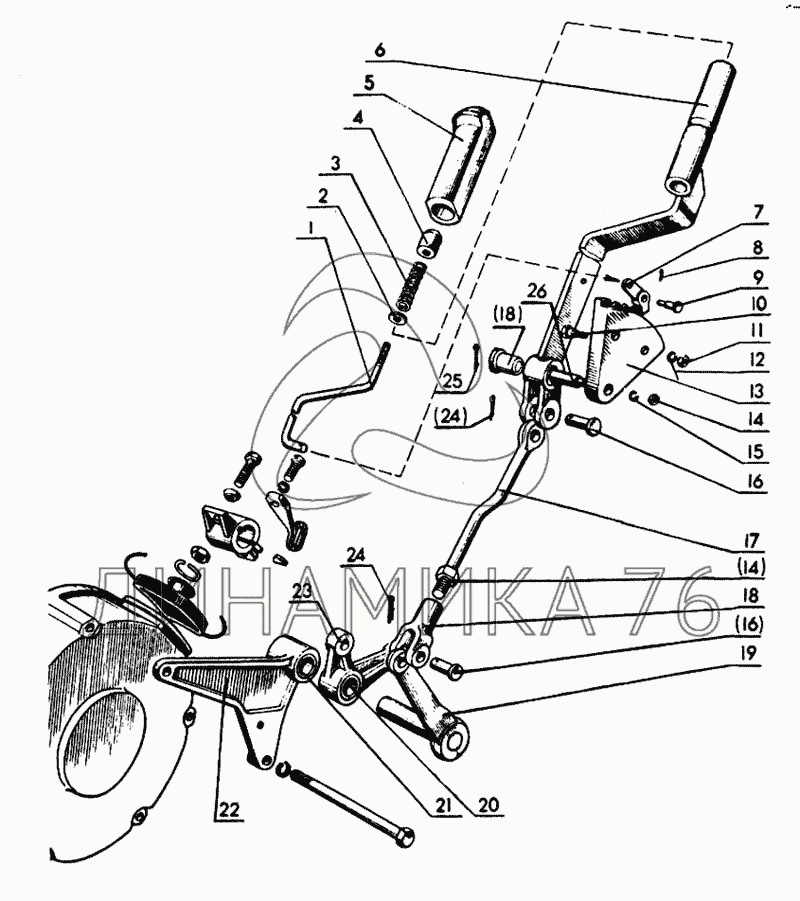 6
5
4
3
2
1
7
8
9
10
11
12
13
14
15
16
26
(18)
25
(24)
17
(14)
18
(16)
19
24
23
22
21
20
ДИНАМИКА 76